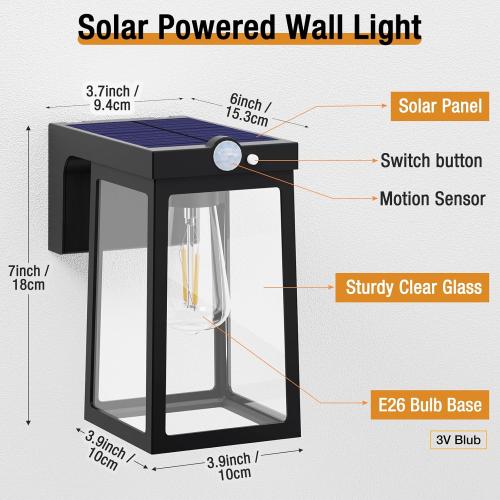 Solar Powered Wall Light

3.7inch / 9.4cm

6inch / 15.3cm

Solar Panel

Switch button

Motion Sensor

7inch / 18cm

Sturdy Clear Glass

E26 Bulb Base

3V Blub

3.9inch / 10cm

3.9inch / 10cm