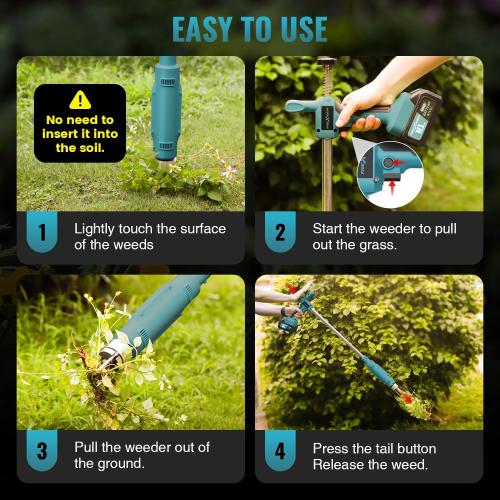 EASY TO USE

No need to insert it into the soil.

1 Lightly touch the surface of the weeds

2 Start the weeder to pull out the grass.

3 Pull the weeder out of the ground.

4 Press the tail button Release the weed.