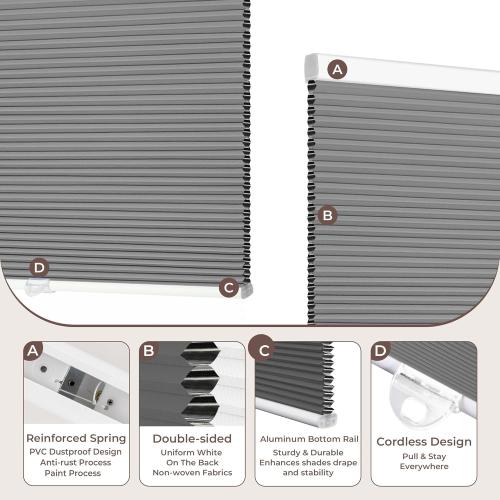 A

B

D

C

A

Reinforced Spring
PVC Dustproof Design
Anti-rust Process
Paint Process

B

Double-sided
Uniform White
On The Back
Non-woven Fabrics

C

Aluminum Bottom Rail
Sturdy & Durable
Enhances shades drape and stability

D

Cordless Design
Pull & Stay
Everywhere