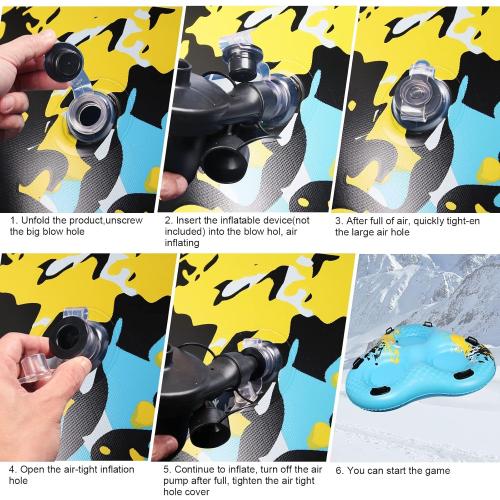 1. Unfold the product,unscrew the big blow hole

2. Insert the inflatable device(not included) into the blow hol, air inflating

3. After full of air, quickly tight-en the large air hole

4. Open the air-tight inflation hole

5. Continue to inflate, turn off the air pump after full, tighten the air tight hole cover

6. You can start the game