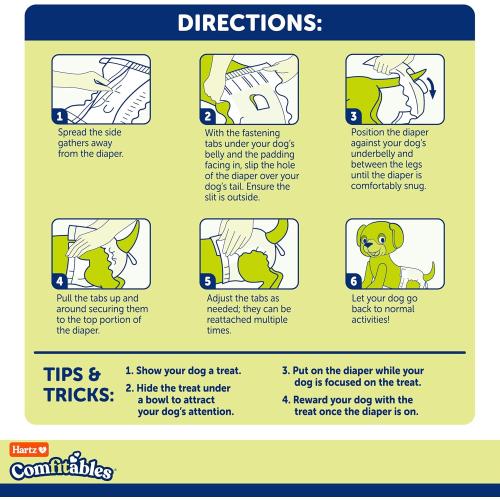 DIRECTIONS:

1
Spread the side gathers away from the diaper.

2
With the fastening tabs under your dog's belly and the padding facing in, slip the hole of the diaper over your dog's tail. Ensure the slit is outside.

3
Position the diaper against your dog's underbelly and between the legs until the diaper is comfortably snug.

4
Pull the tabs up and around securing them to the top portion of the diaper.

5
Adjust the tabs as needed; they can be reattached multiple times.

6
Let your dog go back to normal activities!

TIPS & TRICKS:

1. Show your dog a treat.

2. Hide the treat under a bowl to attract your dog's attention.

3. Put on the diaper while your dog is focused on the treat.

4. Reward your dog with the treat once the diaper is on.

Hartz
Comfitables