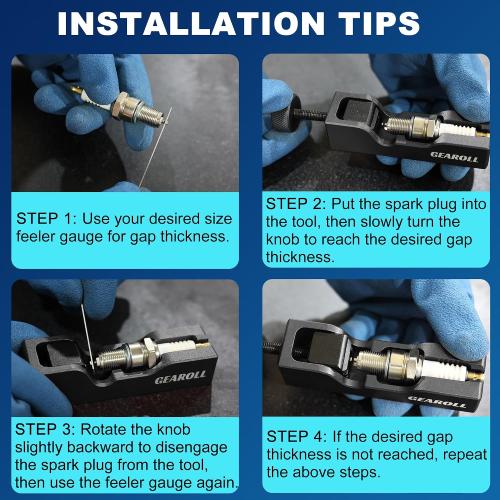 INSTALLATION TIPS

STEP 1: Use your desired size feeler gauge for gap thickness.

GEAROLL

STEP 2: Put the spark plug into the tool, then slowly turn the knob to reach the desired gap thickness.

GEAROLL

STEP 3: Rotate the knob slightly backward to disengage the spark plug from the tool, then use the feeler gauge again.

GEAROLL

STEP 4: If the desired gap thickness is not reached, repeat the above steps.