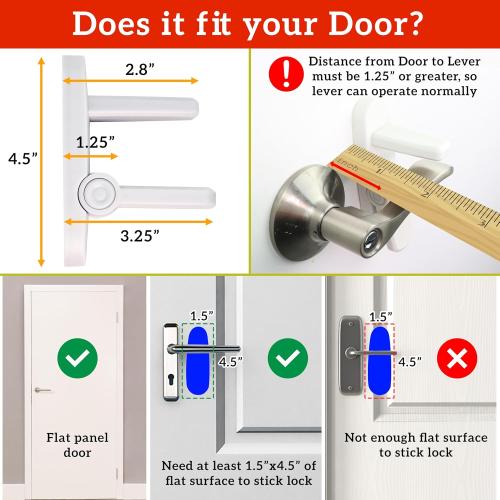 Does it fit your Door?

4.5”

2.8”

1.25”

3.25”

Distance from Door to Lever must be 1.25” or greater, so lever can operate normally

inch

1

2

3

Flat panel door

1.5”

4.5”

Need at least 1.5”x4.5” of flat surface to stick lock

1.5”

4.5”

Not enough flat surface to stick lock