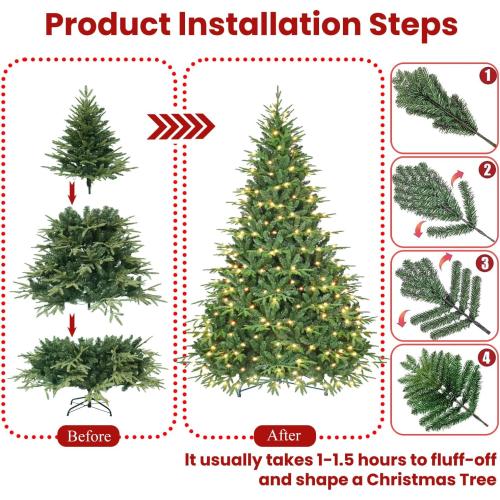 Product Installation Steps

1

2

3

4

Before

After

It usually takes 1-1.5 hours to fluff-off and shape a Christmas Tree