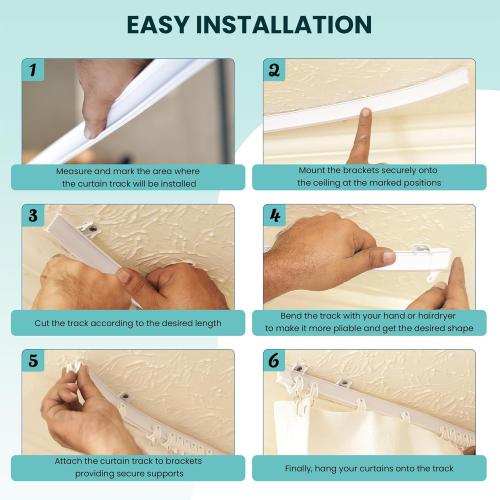 EASY INSTALLATION

1

Measure and mark the area where the curtain track will be installed

2

Mount the brackets securely onto the ceiling at the marked positions

3

Cut the track according to the desired length

4

Bend the track with your hand or hairdryer to make it more pliable and get the desired shape

5

Attach the curtain track to brackets providing secure supports

6

Finally, hang your curtains onto the track