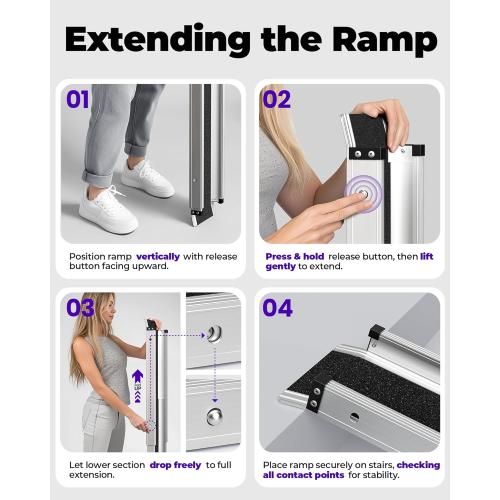 Extending the Ramp

01

Position ramp vertically with release button facing upward.

02

Press & hold release button, then lift gently to extend.

03

UP

Let lower section drop freely to full extension.

04

Place ramp securely on stairs, checking all contact points for stability.