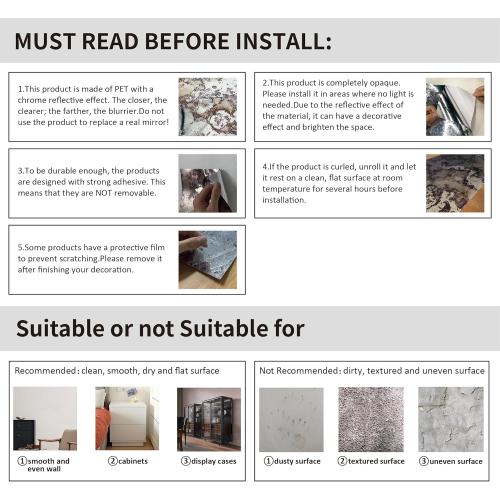 MUST READ BEFORE INSTALL:

1.This product is made of PET with a chrome reflective effect. The closer, the clearer; the farther, the blurrier.Do not use the product to replace a real mirror!

2.This product is completely opaque. Please install it in areas where no light is needed.Due to the reflective effect of the material, it can have a decorative effect and brighten the space.

3.To be durable enough, the products are designed with strong adhesive. This means that they are NOT removable.

4.If the product is curled, unroll it and let it rest on a clean, flat surface at room temperature for several hours before installation.

5.Some products have a protective film to prevent scratching.Please remove it after finishing your decoration.

Suitable or not Suitable for

Recommended: clean, smooth, dry and flat surface

①smooth and even wall

②cabinets

③display cases

Not Recommended: dirty, textured and uneven surface

①dusty surface

②textured surface

③uneven surface