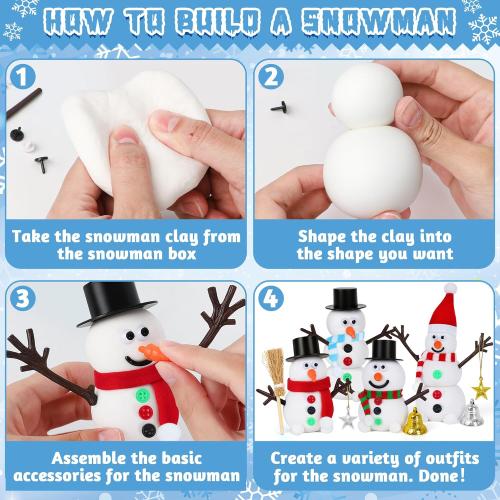 HOW TO BUILD A SNOWMAN

1

Take the snowman clay from the snowman box

2

Shape the clay into the shape you want

3

Assemble the basic accessories for the snowman

4

Create a variety of outfits for the snowman. Done!