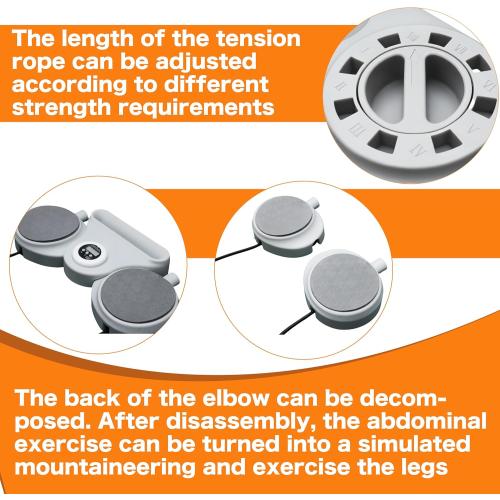 The length of the tension rope can be adjusted according to different strength requirements

The back of the elbow can be decomposed. After disassembly, the abdominal exercise can be turned into a simulated mountaineering and exercise the legs