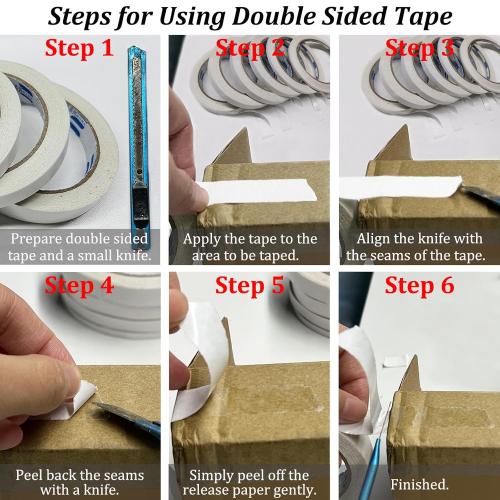 Steps for Using Double Sided Tape

Step 1

Prepare double sided tape and a small knife.

Step 2

Apply the tape to the area to be taped.

Step 3

Align the knife with the seams of the tape.

Step 4

Peel back the seams with a knife.

Step 5

Simply peel off the release paper gently.

Step 6

Finished.