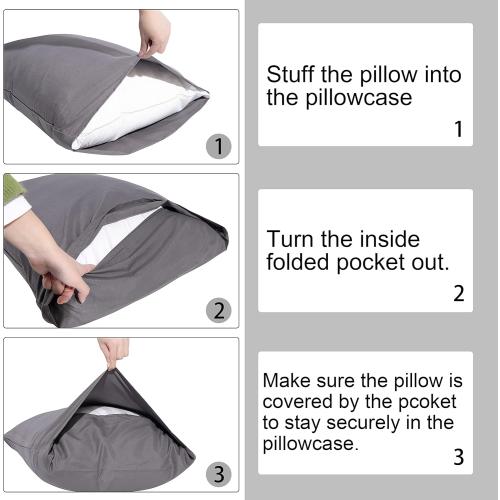 1

2

3

Stuff the pillow into the pillowcase

1

Turn the inside folded pocket out.

2

Make sure the pillow is covered by the pcoket to stay securely in the pillowcase.

3