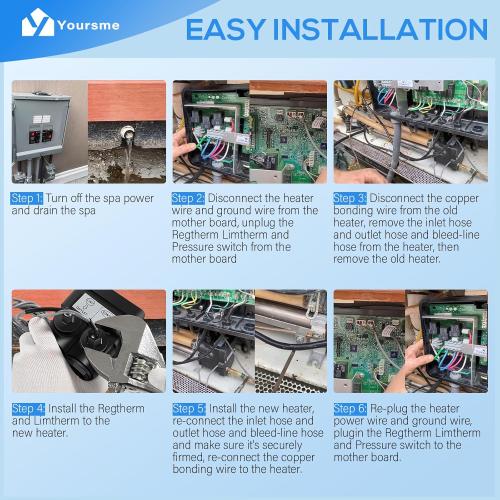 Yoursme

EASY INSTALLATION

Step 1: Turn off the spa power and drain the spa

Step 2: Disconnect the heater wire and ground wire from the mother board, unplug the Regtherm Limtherm and Pressure switch from the mother board

Step 3: Disconnect the copper bonding wire from the old heater, remove the inlet hose and outlet hose and bleed-line hose from the heater, then remove the old heater.

Step 4: Install the Regtherm and Limtherm to the new heater.

Step 5: Install the new heater, re-connect the inlet hose and outlet hose and bleed-line hose and make sure it's securely firmed, re-connect the copper bonding wire to the heater.

Step 6: Re-plug the heater power wire and ground wire, plugin the Regtherm Limtherm and Pressure switch to the mother board.