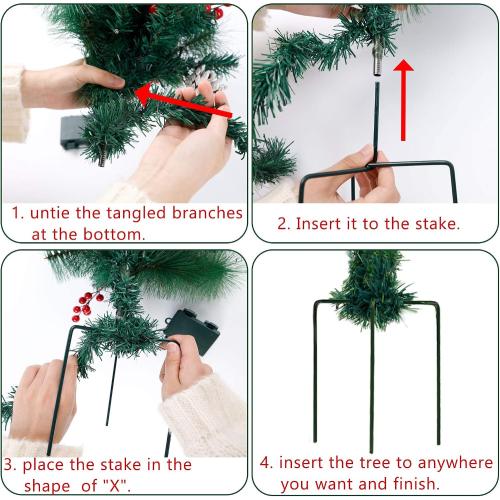 1. untie the tangled branches at the bottom.

2. Insert it to the stake.

3. place the stake in the shape of "X".

4. insert the tree to anywhere you want and finish.