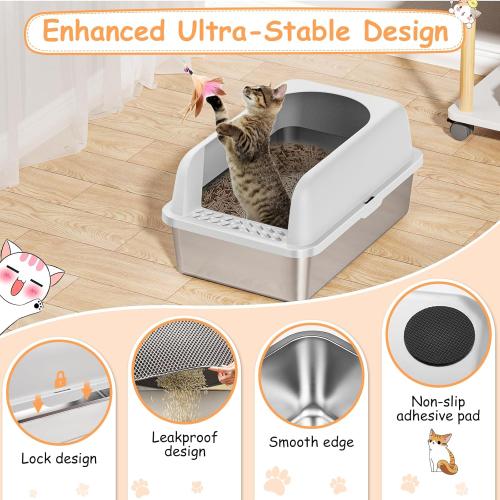 Enhanced Ultra-Stable Design

Lock design

Leakproof design

Smooth edge

Non-slip adhesive pad