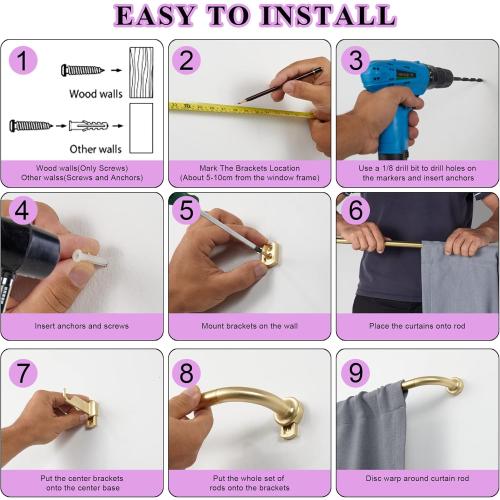 EASY TO INSTALL

1

Wood walls

Other walls

Wood walls(Only Screws)
Other walss(Screws and Anchors)

2

Mark The Brackets Location
(About 5-10cm from the window frame)

3

Use a 1/8 drill bit to drill holes on the markers and insert anchors

4

Insert anchors and screws

5

Mount brackets on the wall

6

Place the curtains onto rod

7

Put the center brackets onto the center base

8

Put the whole set of rods onto the brackets

9

Disc warp around curtain rod