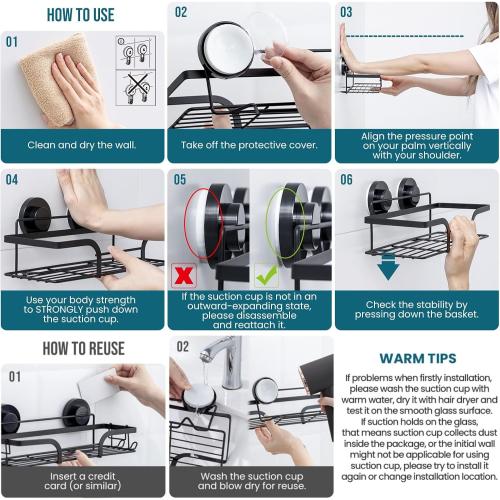 HOW TO USE

01

Clean and dry the wall.

02

Take off the protective cover.

03

Align the pressure point on your palm vertically with your shoulder.

04

Use your body strength to STRONGLY push down the suction cup.

05

If the suction cup is not in an outward-expanding state, please disassemble and reattach it.

06

Check the stability by pressing down the basket.

HOW TO REUSE

01

Insert a credit card (or similar)

02

Wash the suction cup and blow dry for reuse.

WARM TIPS

If problems when firstly installation, please wash the suction cup with warm water, dry it with hair dryer and test it on the smooth glass surface. If suction holds on the glass, that means suction cup collects dust inside the package, or the initial wall might not be applicable for using suction cup, please try to install it again or change installation location.