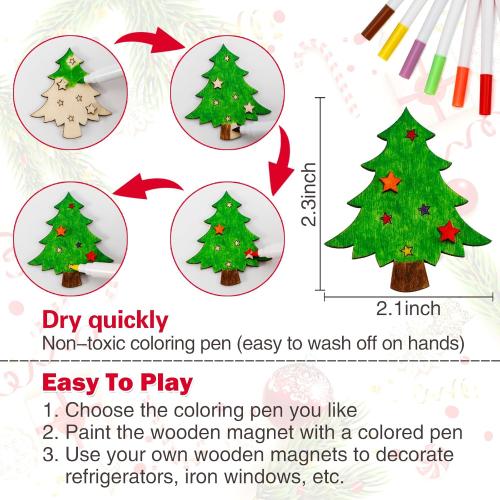 2.3inch

2.1inch

Dry quickly

Non–toxic coloring pen (easy to wash off on hands)

Easy To Play

1. Choose the coloring pen you like
2. Paint the wooden magnet with a colored pen
3. Use your own wooden magnets to decorate refrigerators, iron windows, etc.