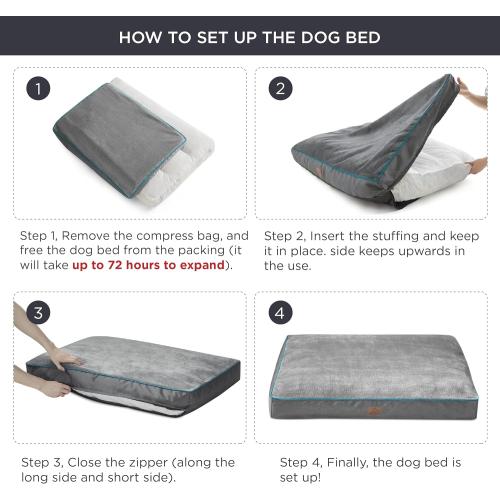 HOW TO SET UP THE DOG BED

1

Step 1, Remove the compress bag, and free the dog bed from the packing (it will take up to 72 hours to expand).

2

Step 2, Insert the stuffing and keep it in place. side keeps upwards in the use.

3

Step 3, Close the zipper (along the long side and short side).

4

Step 4, Finally, the dog bed is set up!