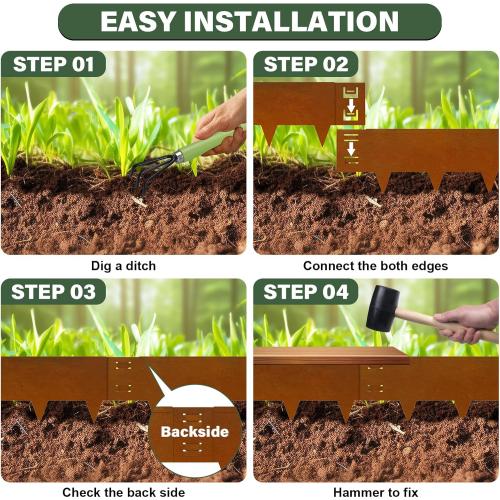 EASY INSTALLATION

STEP 01

Dig a ditch

STEP 02

Connect the both edges

STEP 03

Backside

Check the back side

STEP 04

Hammer to fix