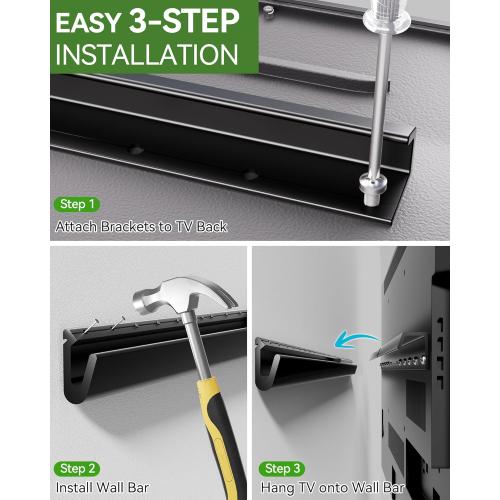 EASY 3-STEP INSTALLATION

Step 1
Attach Brackets to TV Back

Step 2
Install Wall Bar

Step 3
Hang TV onto Wall Bar