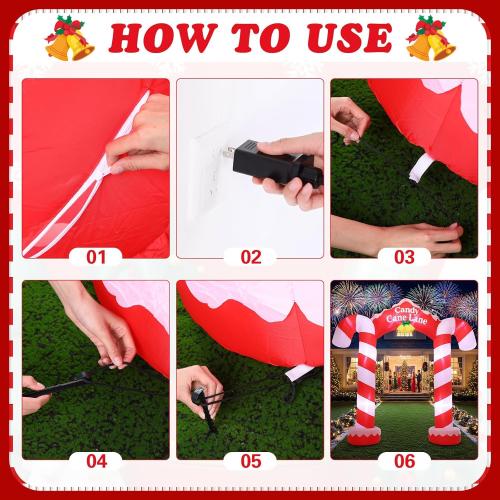 HOW TO USE

01

02

03

04

05

Candy Cane Lane

06