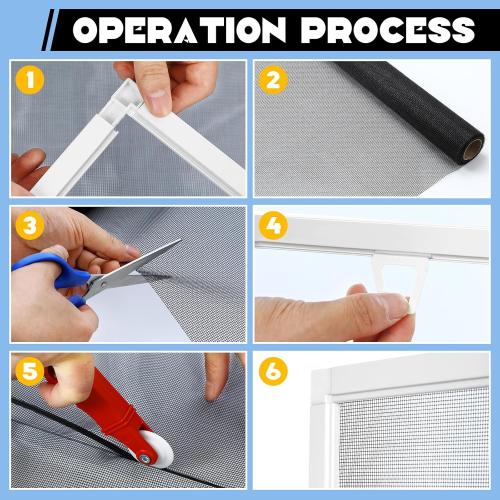 OPERATION PROCESS

1

2

3

4

5

6