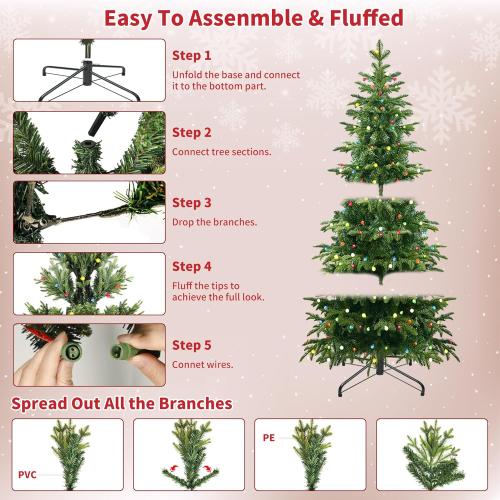 Easy To Assenmble & Fluffed

Step 1
Unfold the base and connect it to the bottom part.

Step 2
Connect tree sections.

Step 3
Drop the branches.

Step 4
Fluff the tips to achieve the full look.

Step 5
Connet wires.

Spread Out All the Branches

PVC

PE