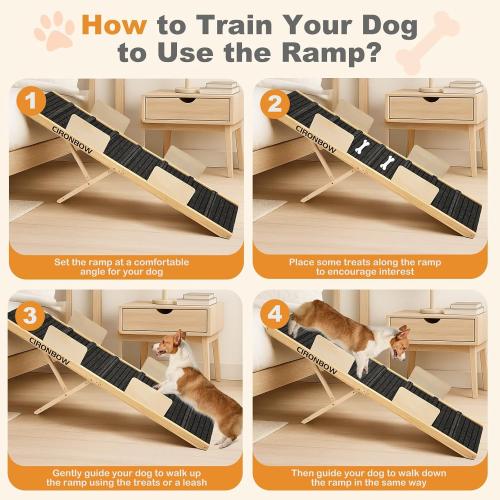 How to Train Your Dog to Use the Ramp?

1

CIRONBOW

Set the ramp at a comfortable angle for your dog

2

CIRONBOW

Place some treats along the ramp to encourage interest

3

CIRONBOW

Gently guide your dog to walk up the ramp using the treats or a leash

4

CIRONBOW

Then guide your dog to walk down the ramp in the same way