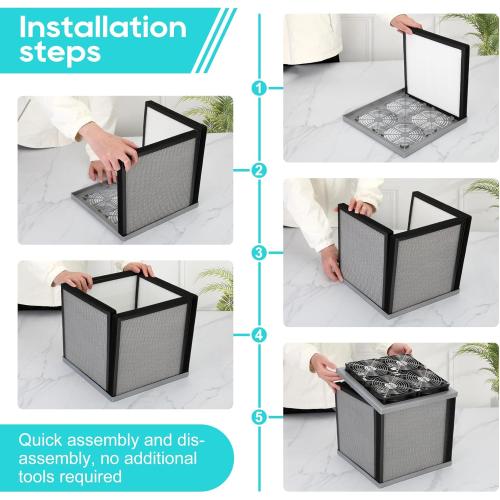 Installation steps

1

2

3

4

5

Quick assembly and disassembly, no additional tools required