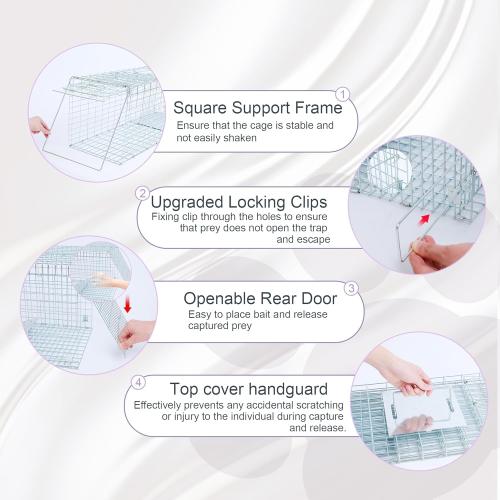 1
Square Support Frame
Ensure that the cage is stable and not easily shaken

2
Upgraded Locking Clips
Fixing clip through the holes to ensure that prey does not open the trap and escape

3
Openable Rear Door
Easy to place bait and release captured prey

4
Top cover handguard
Effectively prevents any accidental scratching or injury to the individual during capture and release.