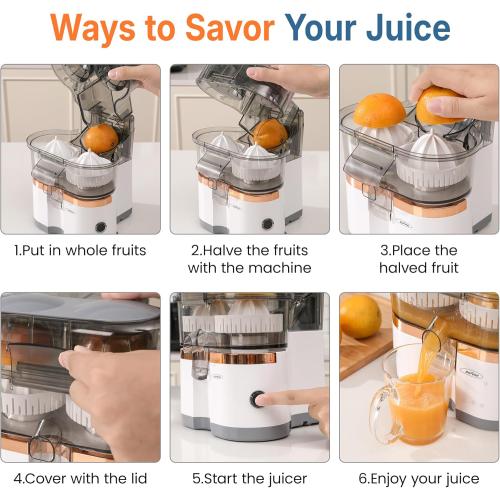 Ways to Savor Your Juice

1.Put in whole fruits

2.Halve the fruits with the machine

3.Place the halved fruit

4.Cover with the lid

5.Start the juicer

6.Enjoy your juice