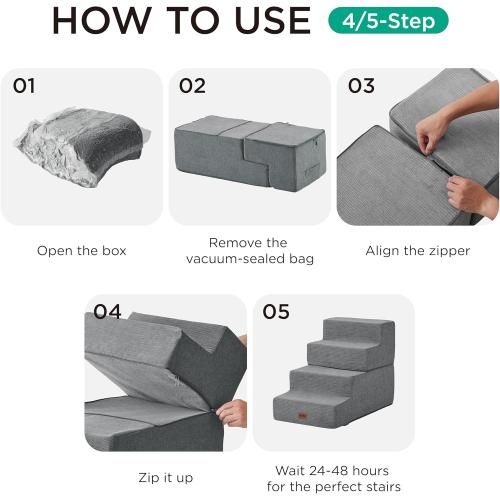 HOW TO USE 4/5-Step

01

Open the box

02

Remove the vacuum-sealed bag

03

Align the zipper

04

Zip it up

05

Wait 24-48 hours for the perfect stairs