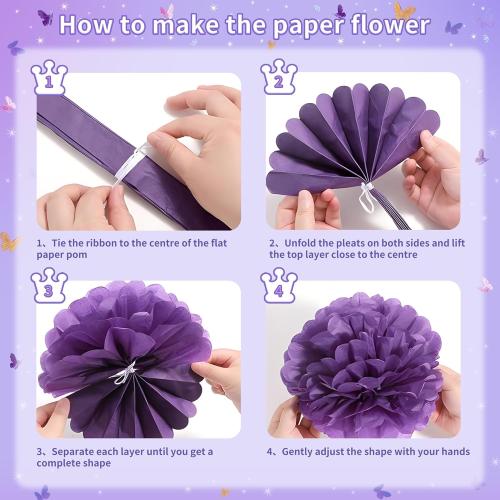 How to make the paper flower

1

2

1、Tie the ribbon to the centre of the flat paper pom

2、Unfold the pleats on both sides and lift the top layer close to the centre

3

4

3、Separate each layer until you get a complete shape

4、Gently adjust the shape with your hands