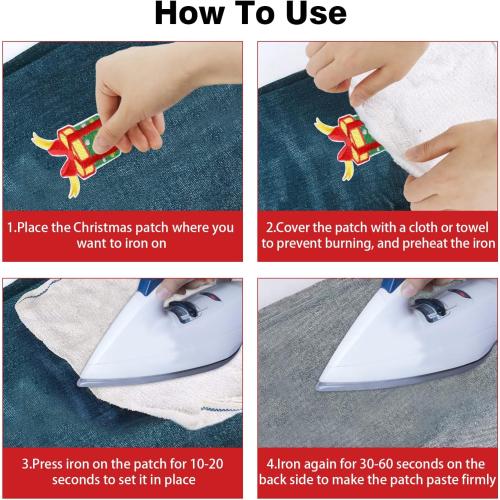 How To Use

1.Place the Christmas patch where you want to iron on

2.Cover the patch with a cloth or towel to prevent burning, and preheat the iron

3.Press iron on the patch for 10-20 seconds to set it in place

4.Iron again for 30-60 seconds on the back side to make the patch paste firmly