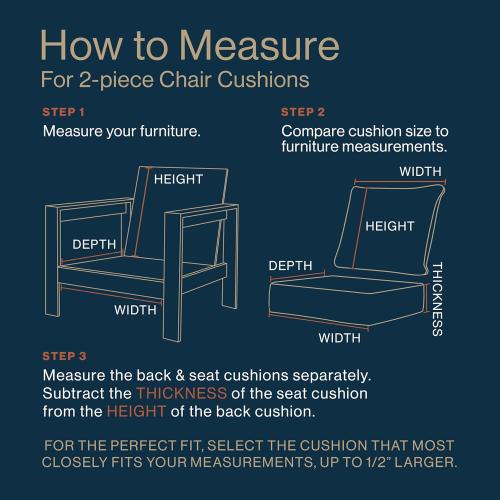 How to Measure
For 2-piece Chair Cushions

STEP 1
Measure your furniture.

HEIGHT
DEPTH
WIDTH

STEP 2
Compare cushion size to furniture measurements.

WIDTH
HEIGHT
DEPTH
THICKNESS
WIDTH

STEP 3
Measure the back & seat cushions separately. Subtract the THICKNESS of the seat cushion from the HEIGHT of the back cushion.

FOR THE PERFECT FIT, SELECT THE CUSHION THAT MOST CLOSELY FITS YOUR MEASUREMENTS, UP TO 1/2" LARGER.