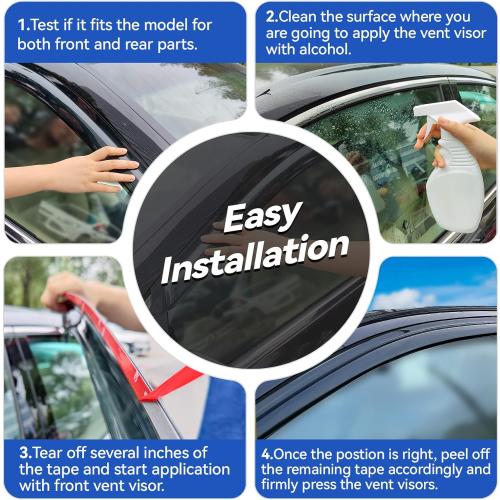 1.Test if it fits the model for both front and rear parts.

2.Clean the surface where you are going to apply the vent visor with alcohol.

Easy Installation

3.Tear off several inches of the tape and start application with front vent visor.

4.Once the postion is right, peel off the remaining tape accordingly and firmly press the vent visors.