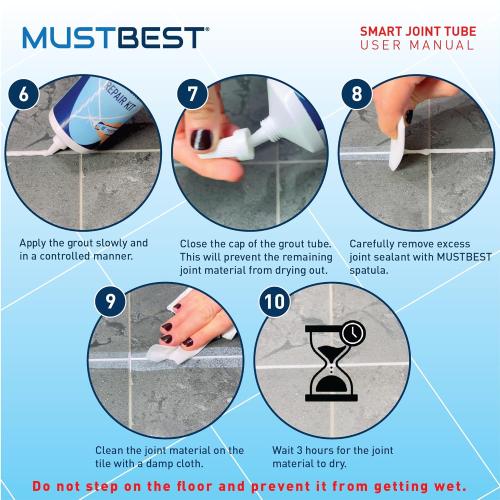 MUSTBEST®

SMART JOINT TUBE
USER MANUAL

6

REPAIR KIT

Apply the grout slowly and in a controlled manner.

7

Close the cap of the grout tube. This will prevent the remaining joint material from drying out.

8

Carefully remove excess joint sealant with MUSTBEST spatula.

9

Clean the joint material on the tile with a damp cloth.

10

Wait 3 hours for the joint material to dry.

Do not step on the floor and prevent it from getting wet.