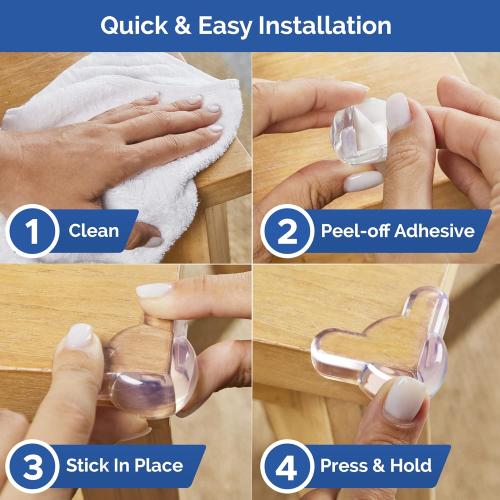 Quick & Easy Installation

1 Clean

2 Peel-off Adhesive

3 Stick In Place

4 Press & Hold