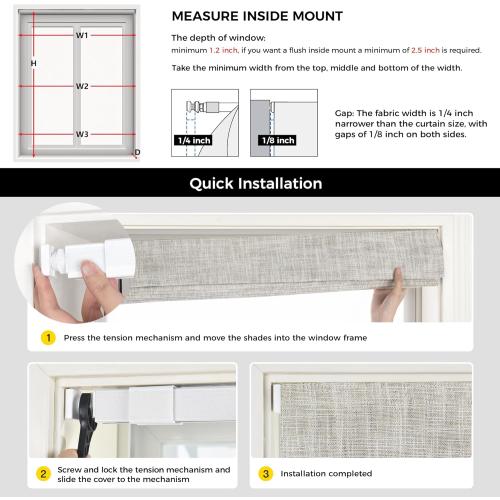 W1

H

W2

W3

D

MEASURE INSIDE MOUNT

The depth of window:
minimum 1.2 inch, if you want a flush inside mount a minimum of 2.5 inch is required.

Take the minimum width from the top, middle and bottom of the width.

1/4 inch

1/8 inch

Gap: The fabric width is 1/4 inch narrower than the curtain size, with gaps of 1/8 inch on both sides.

Quick Installation

1 Press the tension mechanism and move the shades into the window frame

2 Screw and lock the tension mechanism and slide the cover to the mechanism

3 Installation completed