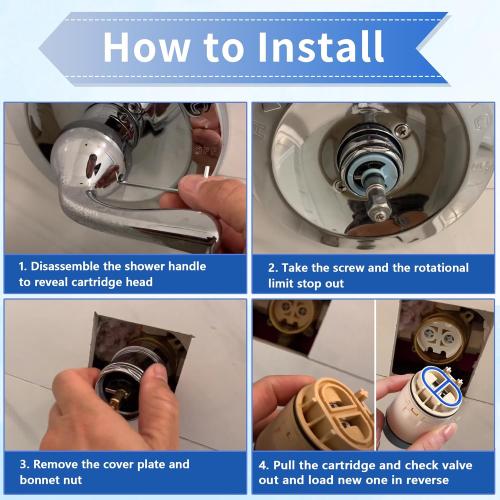 How to Install

1. Disassemble the shower handle to reveal cartridge head

2. Take the screw and the rotational limit stop out

3. Remove the cover plate and bonnet nut

4. Pull the cartridge and check valve out and load new one in reverse