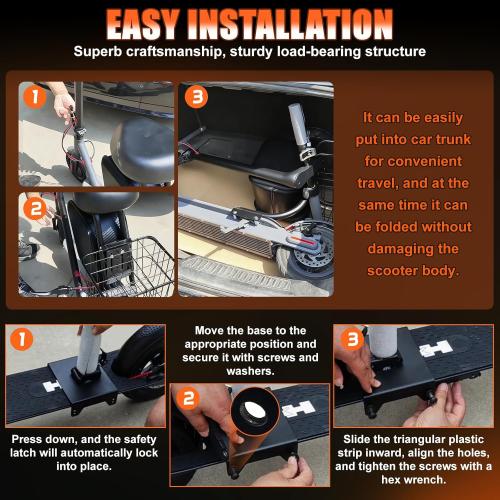 EASY INSTALLATION
Superb craftsmanship, sturdy load-bearing structure

1

2

3

It can be easily put into car trunk for convenient travel, and at the same time it can be folded without damaging the scooter body.

1

Press down, and the safety latch will automatically lock into place.

Move the base to the appropriate position and secure it with screws and washers.

2

3

Slide the triangular plastic strip inward, align the holes, and tighten the screws with a hex wrench.