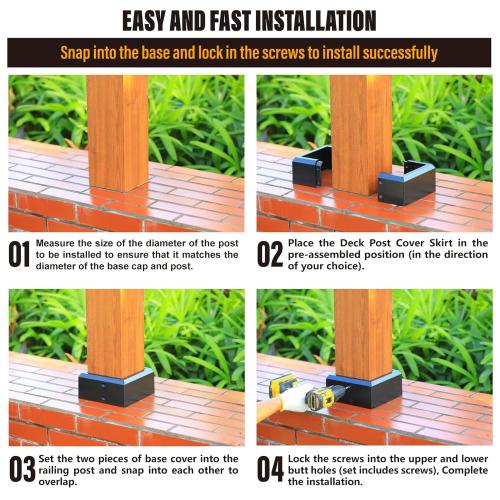 EASY AND FAST INSTALLATION

Snap into the base and lock in the screws to install successfully

01 Measure the size of the diameter of the post to be installed to ensure that it matches the diameter of the base cap and post.

02 Place the Deck Post Cover Skirt in the pre-assembled position (in the direction of your choice).

03 Set the two pieces of base cover into the railing post and snap into each other to overlap.

04 Lock the screws into the upper and lower butt holes (set includes screws), Complete the installation.