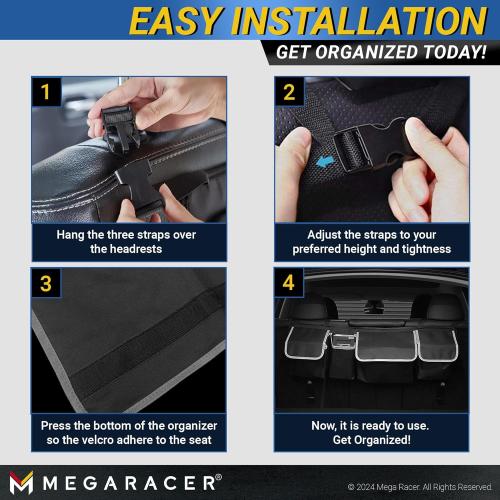 EASY INSTALLATION
GET ORGANIZED TODAY!

1
Hang the three straps over the headrests

2
Adjust the straps to your preferred height and tightness

3
Press the bottom of the organizer so the velcro adhere to the seat

4
Now, it is ready to use. Get Organized!

MEGARACER®
© 2024 Mega Racer. All Rights Reserved.