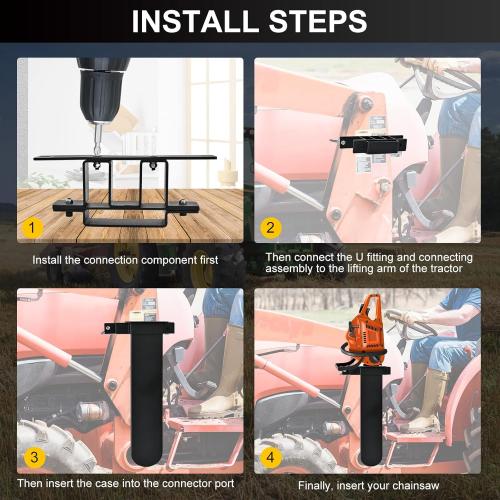 INSTALL STEPS

1

Install the connection component first

2

Then connect the U fitting and connecting assembly to the lifting arm of the tractor

3

Then insert the case into the connector port

4

Finally, insert your chainsaw