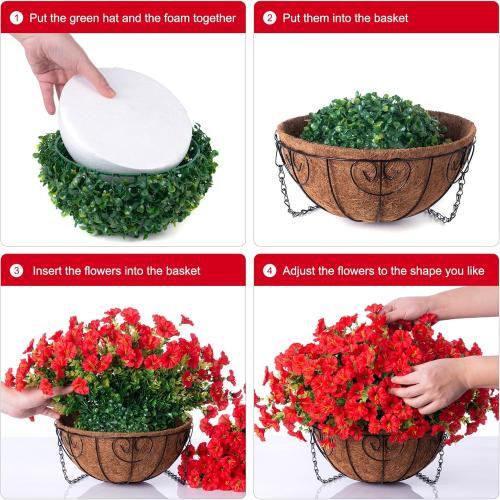 1 Put the green hat and the foam together

2 Put them into the basket

3 Insert the flowers into the basket

4 Adjust the flowers to the shape you like