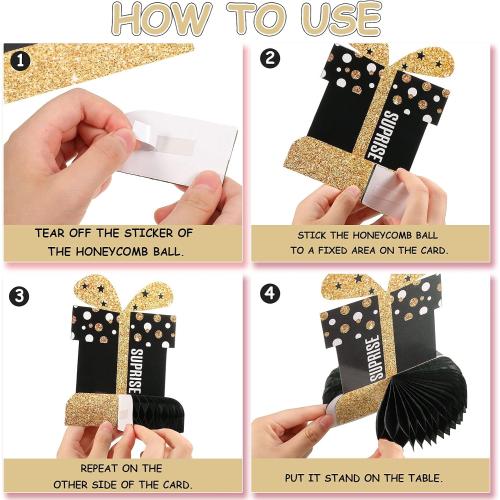 HOW TO USE

1

TEAR OFF THE STICKER OF THE HONEYCOMB BALL.

2

SUPRISE

STICK THE HONEYCOMB BALL TO A FIXED AREA ON THE CARD.

3

SUPRISE

REPEAT ON THE OTHER SIDE OF THE CARD.

4

SUPRISE

PUT IT STAND ON THE TABLE.