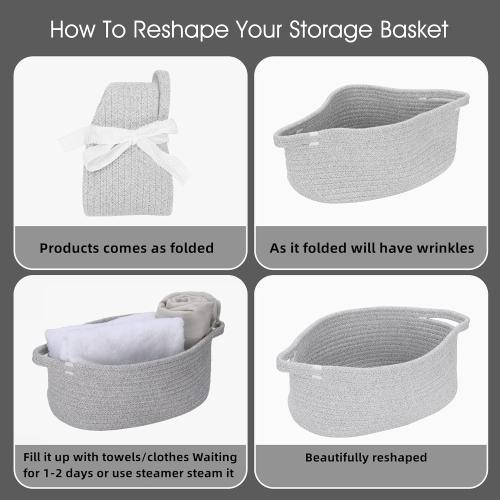 How To Reshape Your Storage Basket

Products comes as folded

As it folded will have wrinkles

Fill it up with towels/clothes Waiting for 1-2 days or use steamer steam it

Beautifully reshaped