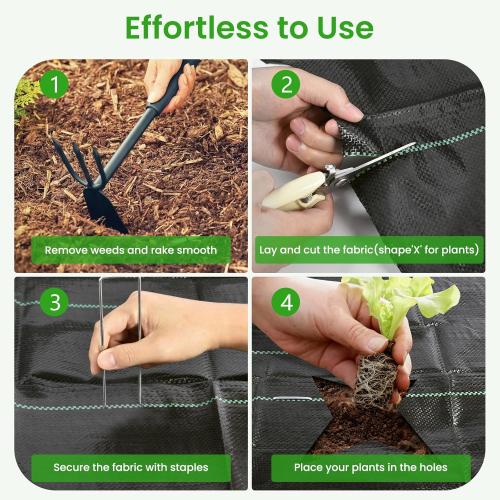 Effortless to Use

1

Remove weeds and rake smooth

2

Lay and cut the fabric(shape'X' for plants)

3

Secure the fabric with staples

4

Place your plants in the holes