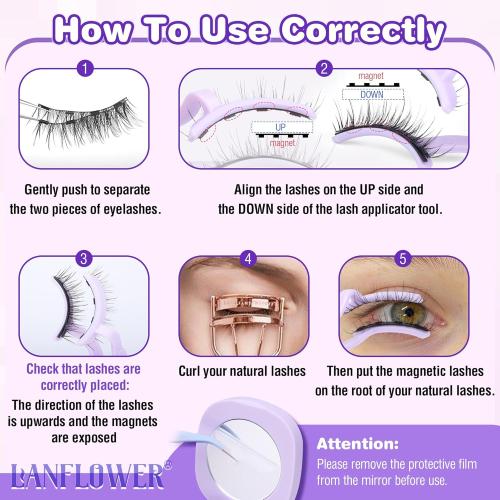 How To Use Correctly

1

Gently push to separate the two pieces of eyelashes.

2

magnet

DOWN

UP

magnet

Align the lashes on the UP side and the DOWN side of the lash applicator tool.

3

Check that lashes are correctly placed:

The direction of the lashes is upwards and the magnets are exposed

4

Curl your natural lashes

5

Then put the magnetic lashes on the root of your natural lashes.

LANFLOWER®

Attention:

Please remove the protective film from the mirror before use.