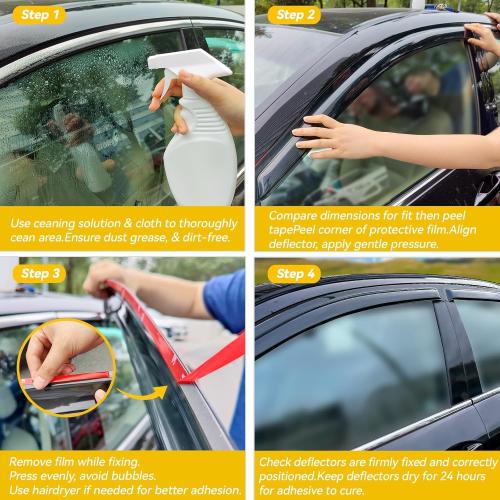 Step 1

Use ceaning solution & cloth to thoroughly cean area.Ensure dust grease, & dirt-free.

Step 2

Compare dimensions for fit then peel tapePeel corner of protective film.Align deflector, apply gentle pressure.

Step 3

Remove film while fixing.
Press evenly, avoid bubbles.
Use hairdryer if needed for better adhesion.

Step 4

Check deflectors are firmly fixed and correctly positioned.Keep deflectors dry for 24 hours for adhesive to cure.